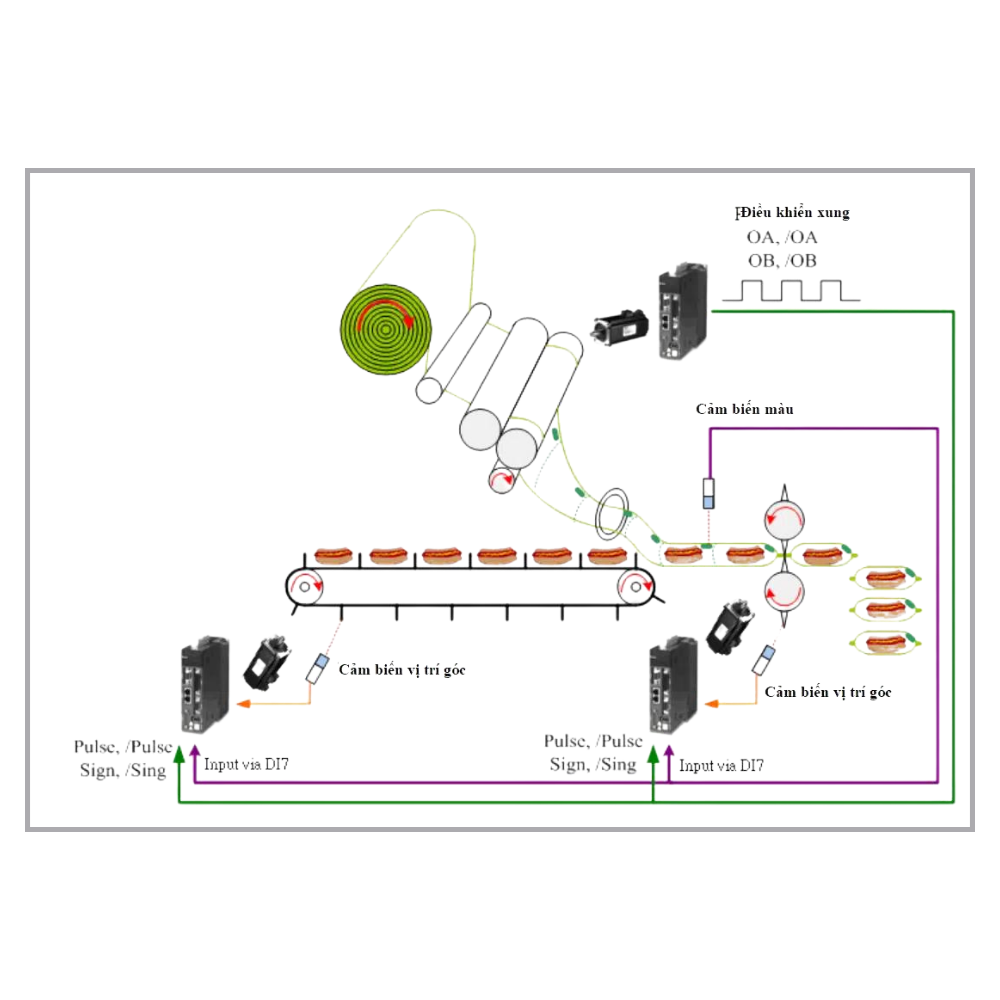 Điều khiển xung
OA, /OA
OB, /OB

Cảm biến màu

Cảm biến vị trí góc

Cảm biến vị trí góc

Pulse, /Pulse
Sign, /Sing

Input via DI7

Pulse, /Pulse
Sign, /Sing

Input via DI7