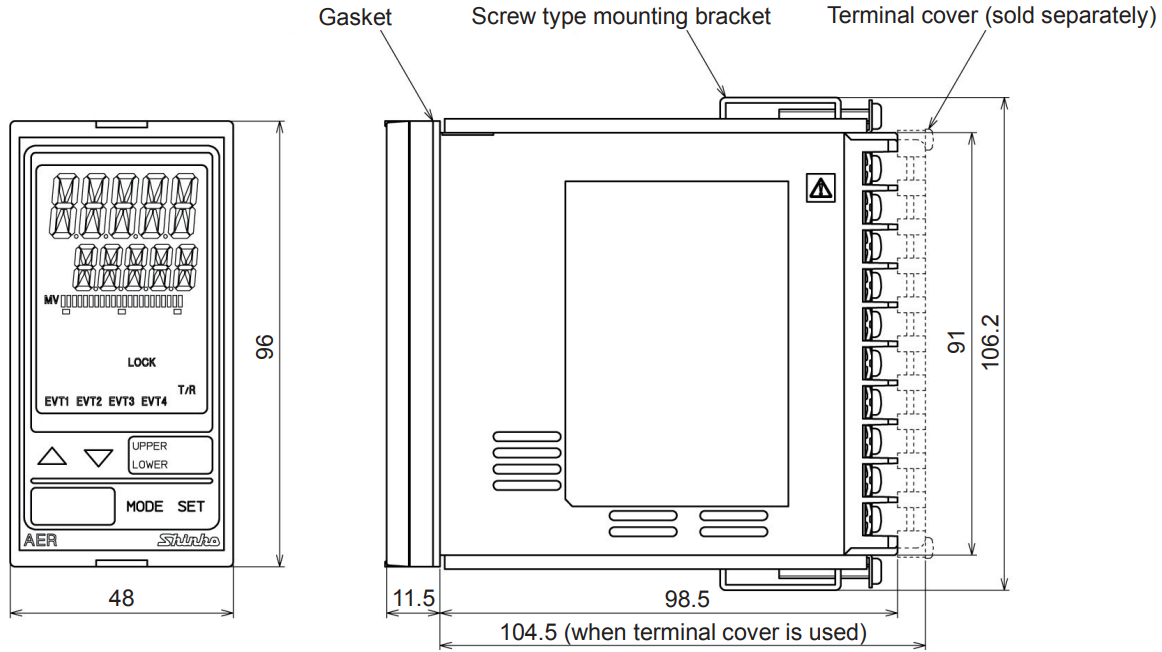 Gasket
Screw type mounting bracket
Terminal cover (sold separately)

MV
LOCK
T/R
EVT1 EVT2 EVT3 EVT4
UPPER
LOWER
MODE SET
AER
Shinko

96
48

91
106.2
11.5
98.5
104.5 (when terminal cover is used)